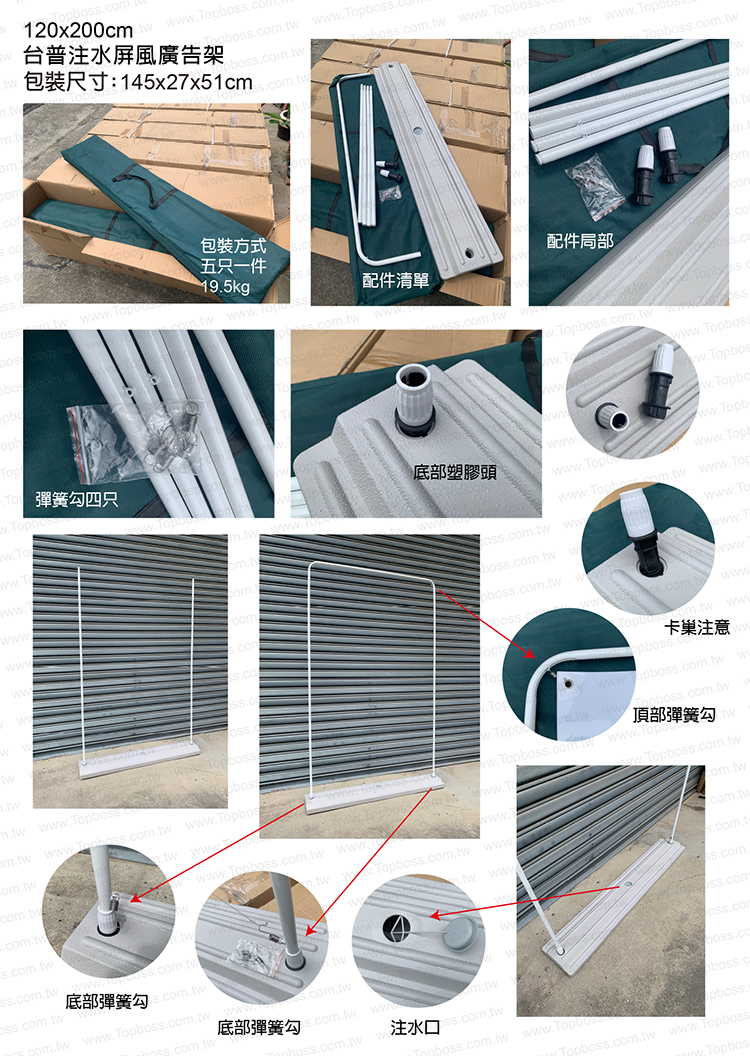 120x200cm
台普注水屏風廣告架
包裝尺寸:145x27x51cm

包裝方式
五只一件
19.5kg

配件清單

配件局部

彈簧勾四只

底部塑膠頭

卡巢注意

頂部彈簧勾

底部彈簧勾

底部彈簧勾

注水口

www.Topboss.com.tw