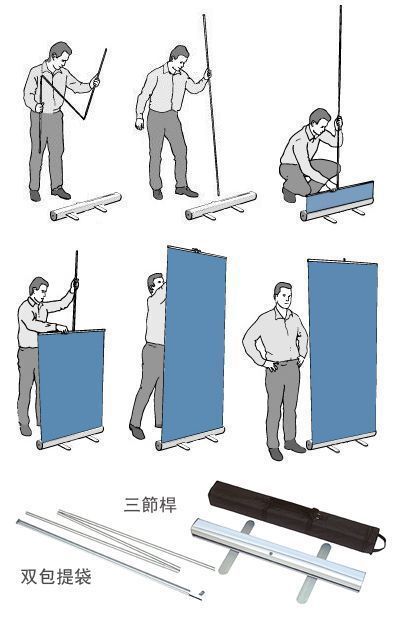 三節桿

双包提袋